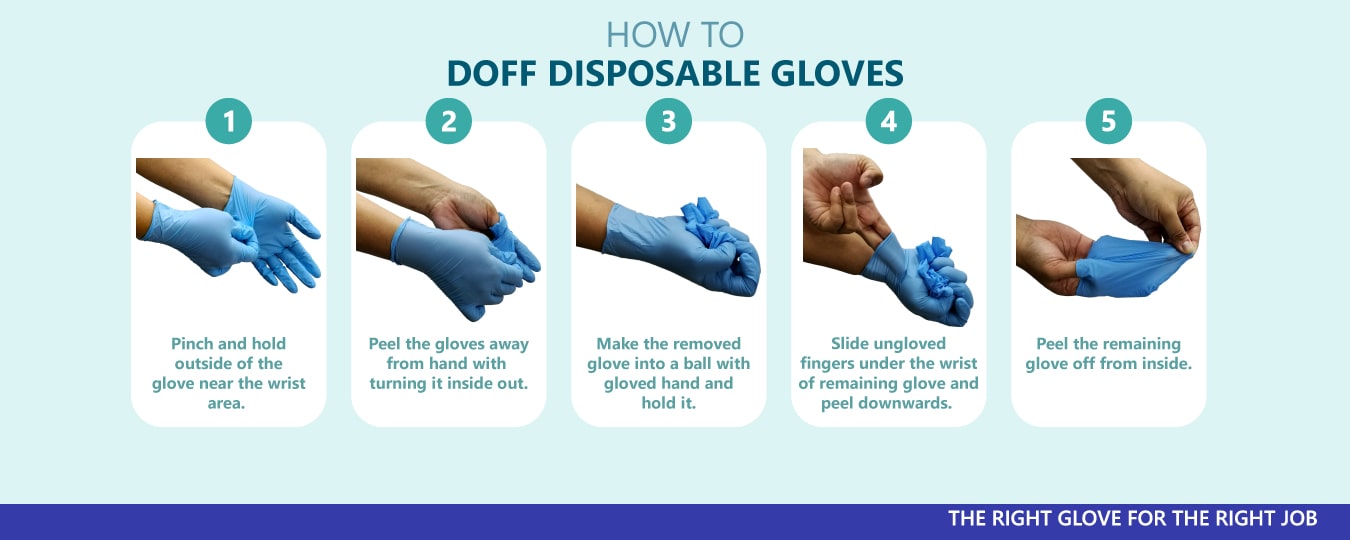 HOW TO
DOFF DISPOSABLE GLOVES

1
Pinch and hold outside of the glove near the wrist area.

2
Peel the gloves away from hand with turning it inside out.

3
Make the removed glove into a ball with gloved hand and hold it.

4
Slide ungloved fingers under the wrist of remaining glove and peel downwards.

5
Peel the remaining glove off from inside.

THE RIGHT GLOVE FOR THE RIGHT JOB