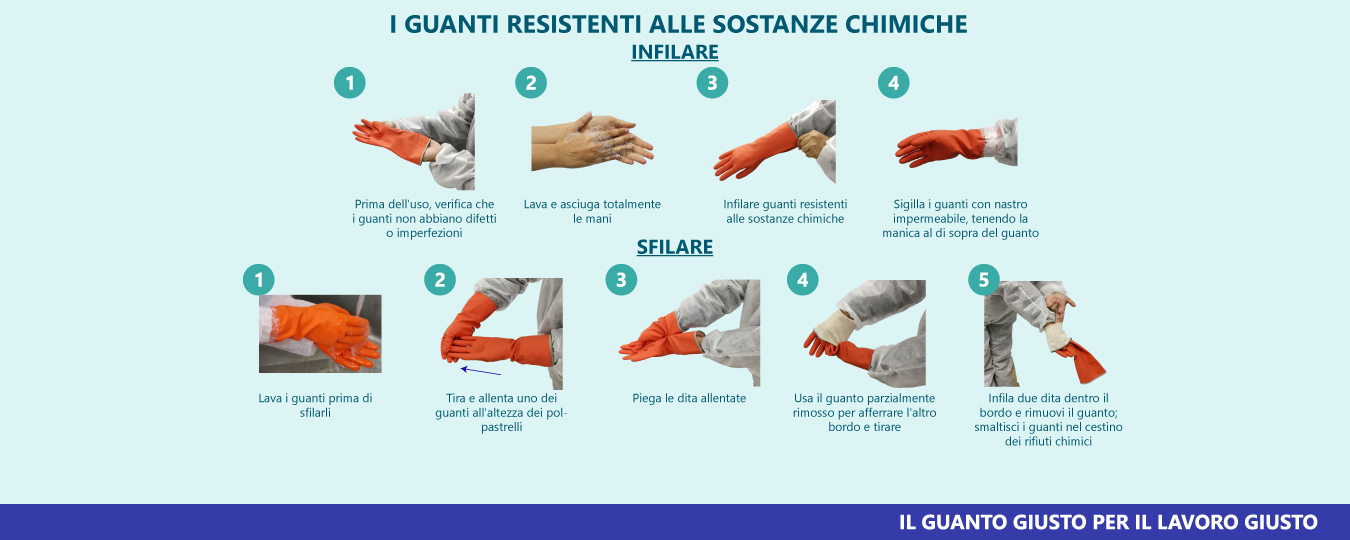 I GUANTI RESISTENTI ALLE SOSTANZE CHIMICHE

INFILARE

1
Prima dell'uso, verifica che i guanti non abbiano difetti o imperfezioni

2
Lava e asciuga totalmente le mani

3
Infilare guanti resistenti alle sostanze chimiche

4
Sigilla i guanti con nastro impermeabile, tenendo la manica al di sopra del guanto

SFILARE

1
Lava i guanti prima di sfilarli

2
Tira e allenta uno dei guanti all'altezza dei polpastrelli

3
Piega le dita allentate

4
Usa il guanto parzialmente rimosso per afferrare l'altro bordo e tirare

5
Infila due dita dentro il bordo e rimuovi il guanto; smaltisci i guanti nel cestino dei rifiuti chimici

IL GUANTO GIUSTO PER IL LAVORO GIUSTO