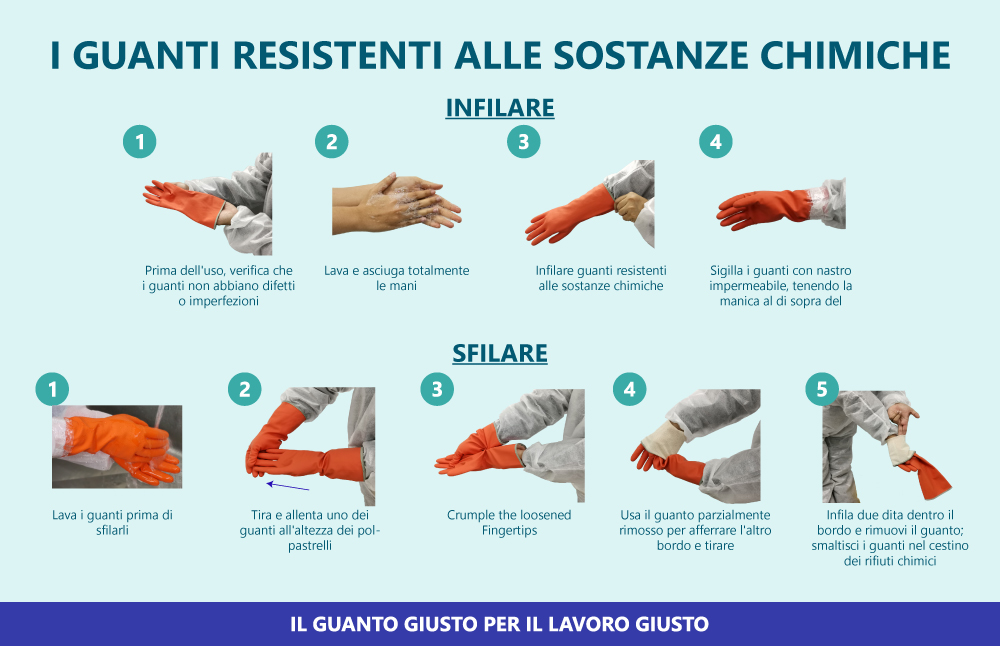 I GUANTI RESISTENTI ALLE SOSTANZE CHIMICHE

INFILARE

1
Prima dell'uso, verifica che i guanti non abbiano difetti o imperfezioni

2
Lava e asciuga totalmente le mani

3
Infilare guanti resistenti alle sostanze chimiche

4
Sigilla i guanti con nastro impermeabile, tenendo la manica al di sopra del

SFILARE

1
Lava i guanti prima di sfilarli

2
Tira e allenta uno dei guanti all'altezza dei polpastrelli

3
Crumple the loosened Fingertips

4
Usa il guanto parzialmente rimosso per afferrare l'altro bordo e tirare

5
Infila due dita dentro il bordo e rimuovi il guanto; smaltisci i guanti nel cestino dei rifiuti chimici

IL GUANTO GIUSTO PER IL LAVORO GIUSTO